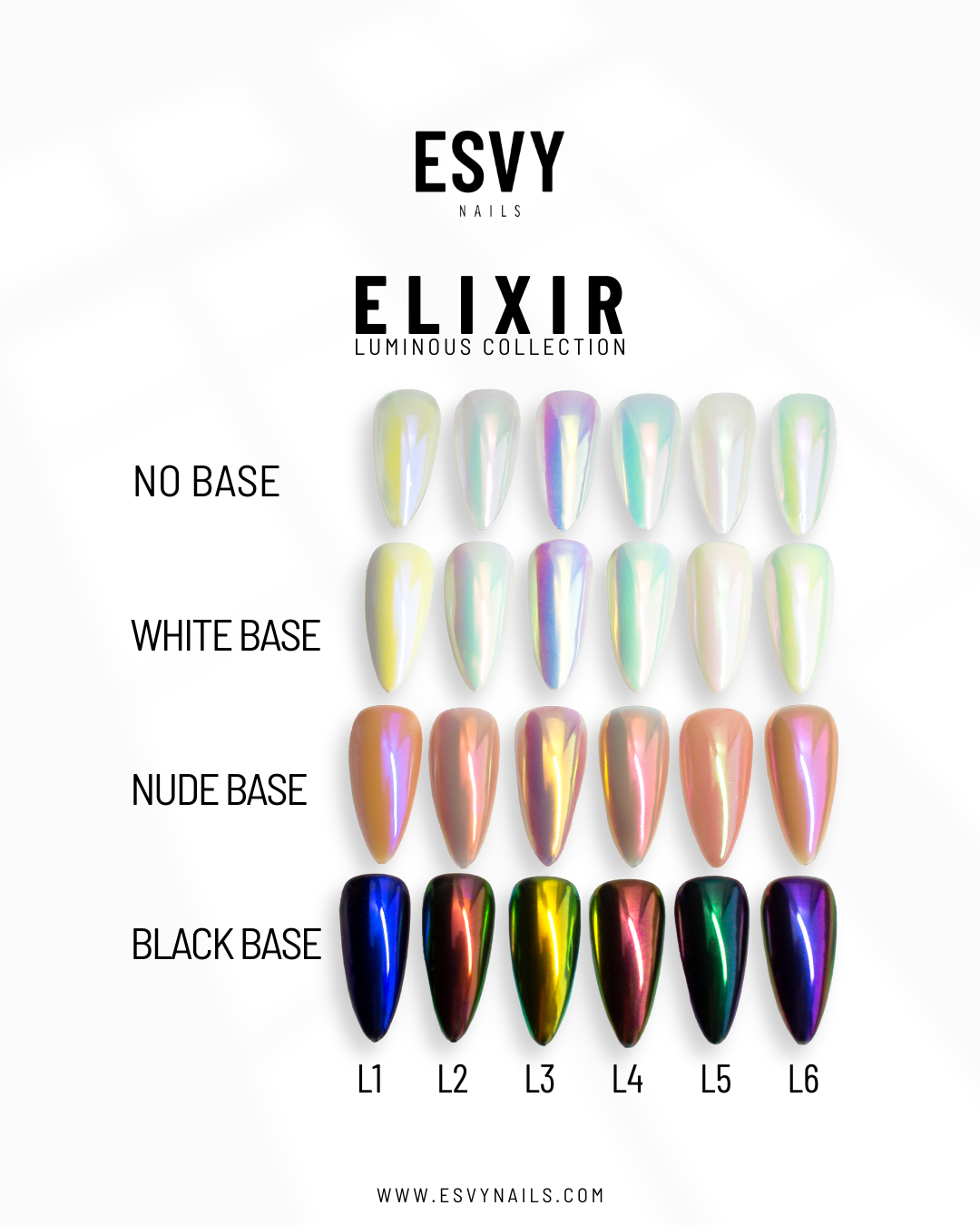 ESVY
NAILS

ELIXIR
LUMINOUS COLLECTION

NO BASE

WHITE BASE

NUDE BASE

BLACK BASE

L1 L2 L3 L4 L5 L6

WWW.ESVYNAILS.COM